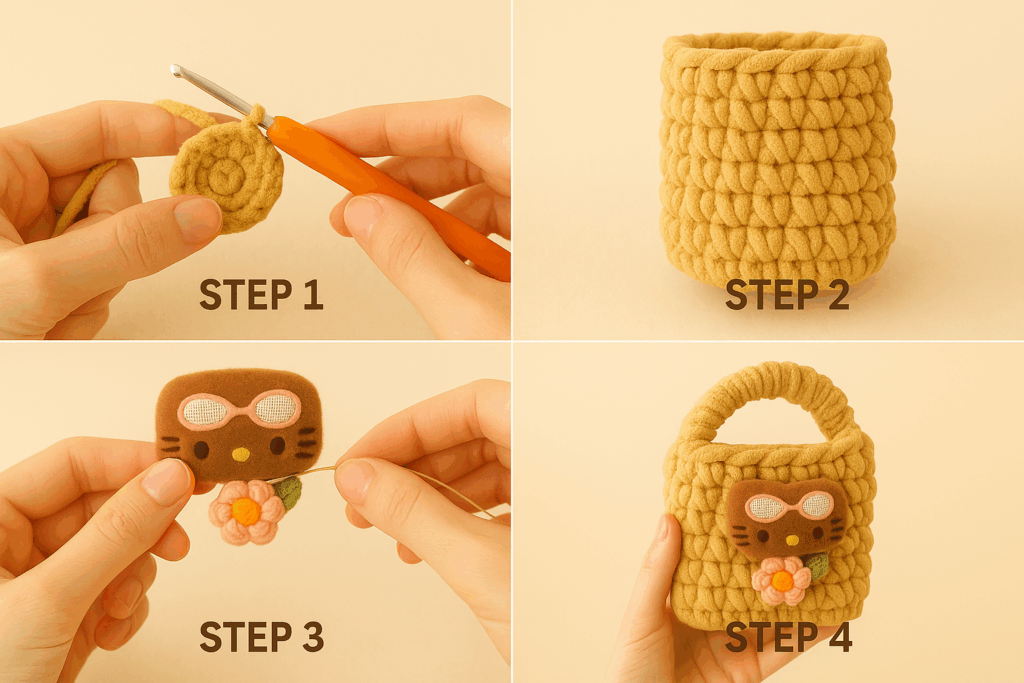 STEP 1

STEP 2

STEP 3

STEP 4