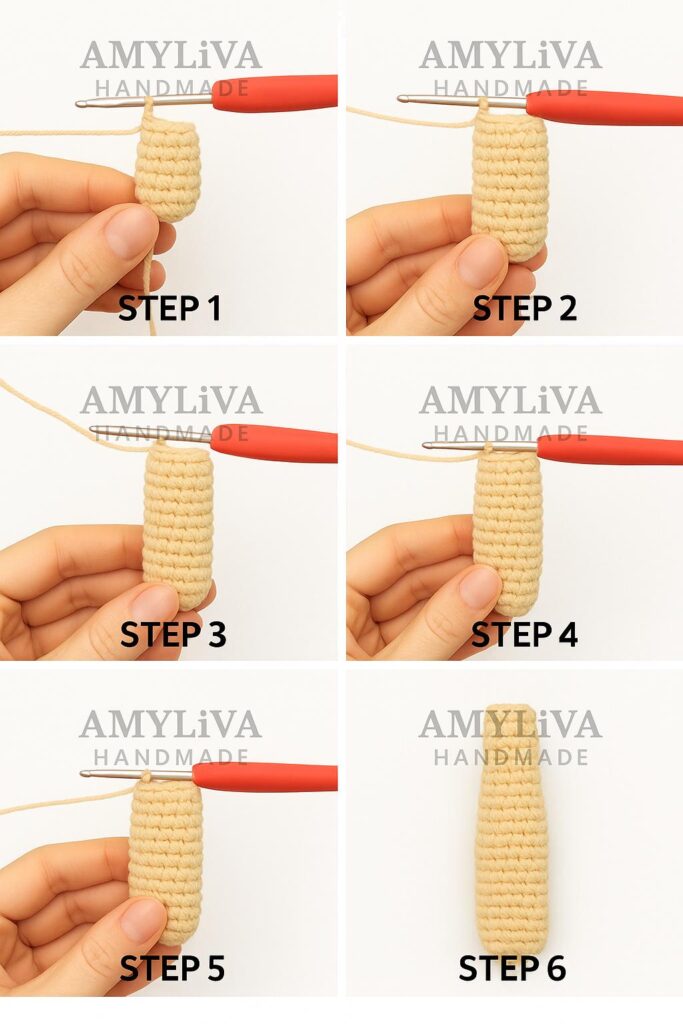 AMYLiVA
HANDMADE

STEP 1

AMYLiVA
HANDMADE

STEP 2

AMYLiVA
HANDMADE

STEP 3

AMYLiVA
HANDMADE

STEP 4

AMYLiVA
HANDMADE

STEP 5

AMYLiVA
HANDMADE

STEP 6