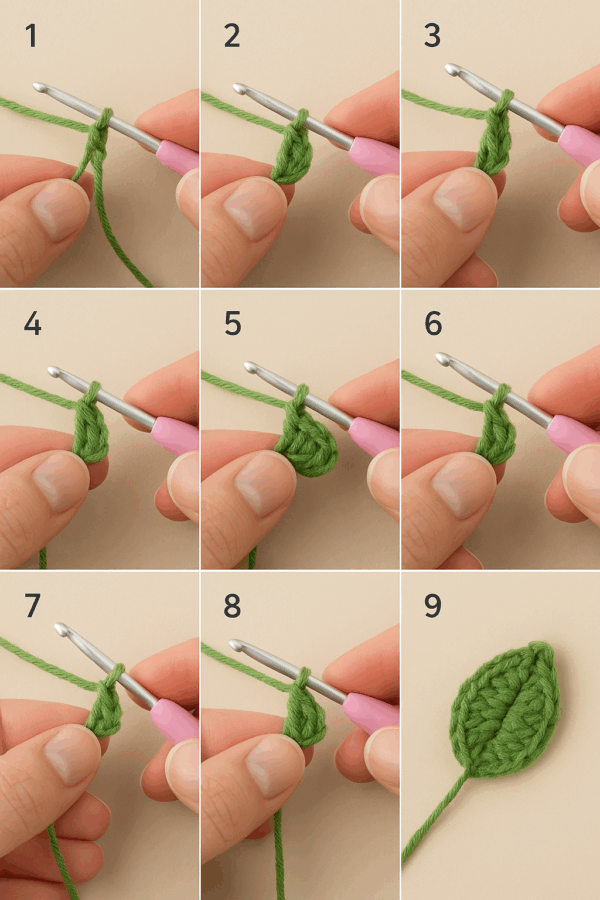 1

2

3

4

5

6

7

8

9